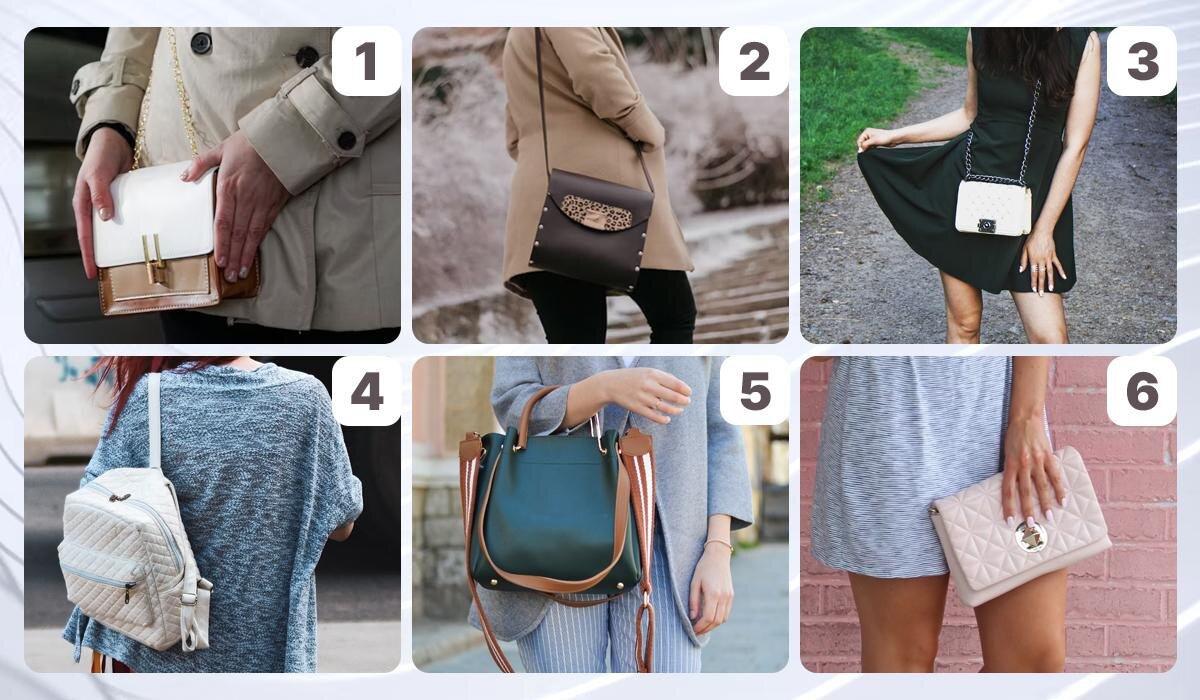 1
2
3
4
5
6