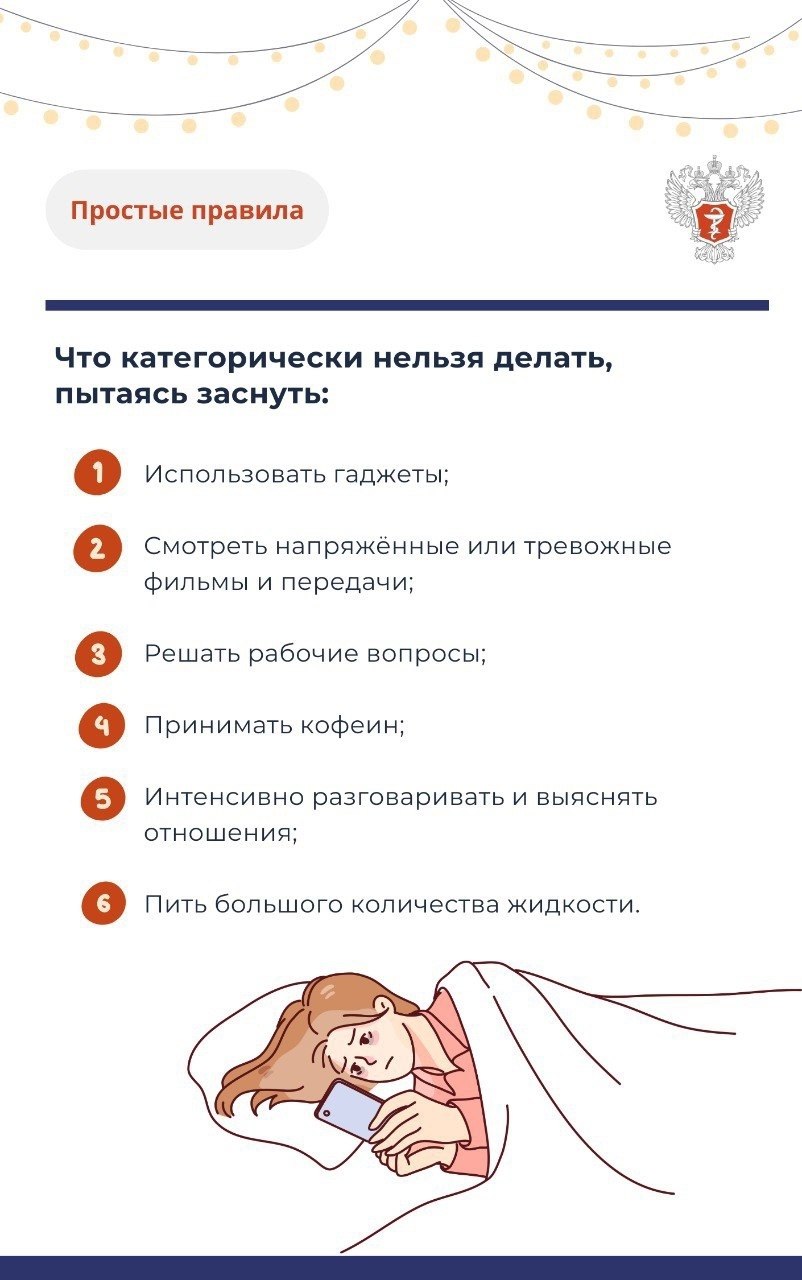 Простые правила

Что категорически нельзя делать, пытаясь заснуть:

1 Использовать гаджеты;

2 Смотреть напряжённые или тревожные фильмы и передачи;

3 Решать рабочие вопросы;

4 Принимать кофеин;

5 Интенсивно разговаривать и выяснять отношения;

6 Пить большого количества жидкости.